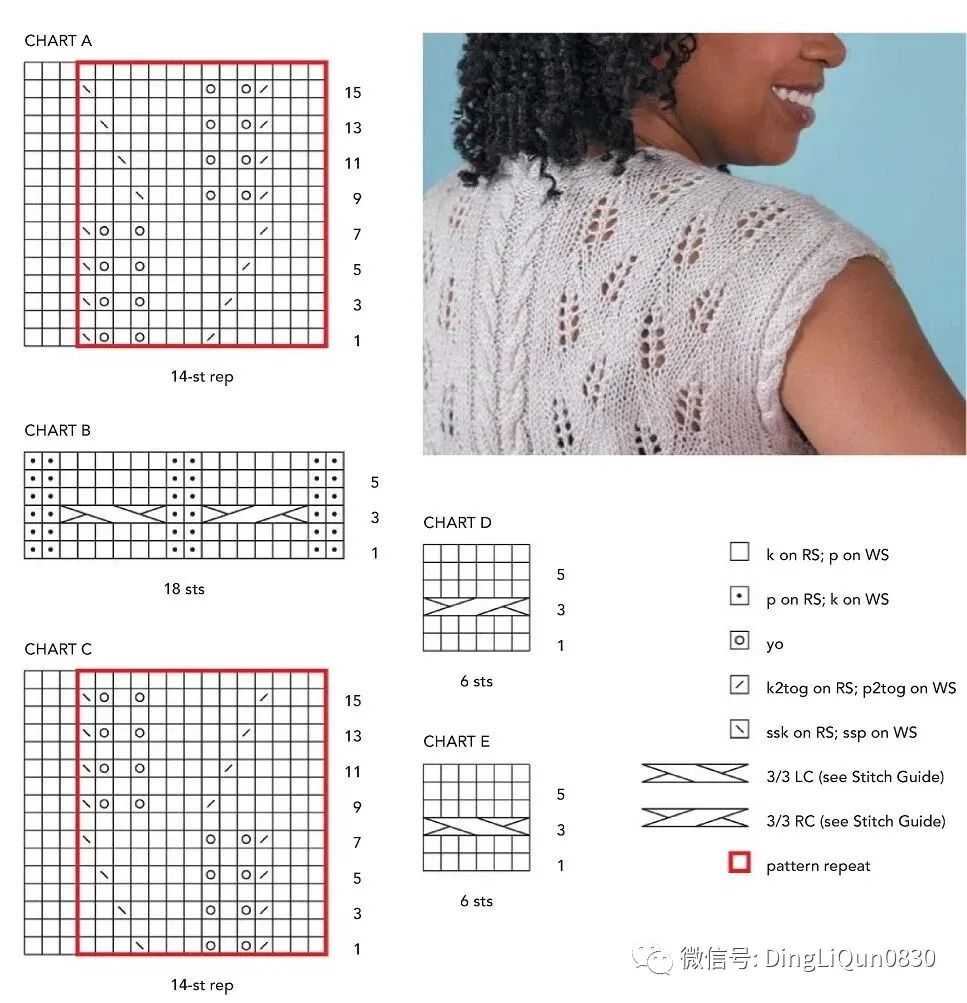 CHART A

15
13
11
9
7
5
3
1

14-st rep

CHART B

5
3
1

18 sts

CHART C

15
13
11
9
7
5
3
1

14-st rep

CHART D

5
3
1

6 sts

CHART E

5
3
1

6 sts

k on RS; p on WS
p on RS; k on WS
yo
k2tog on RS; p2tog on WS
ssk on RS; ssp on WS
3/3 LC (see Stitch Guide)
3/3 RC (see Stitch Guide)
pattern repeat

微信号: DingLiQun0830