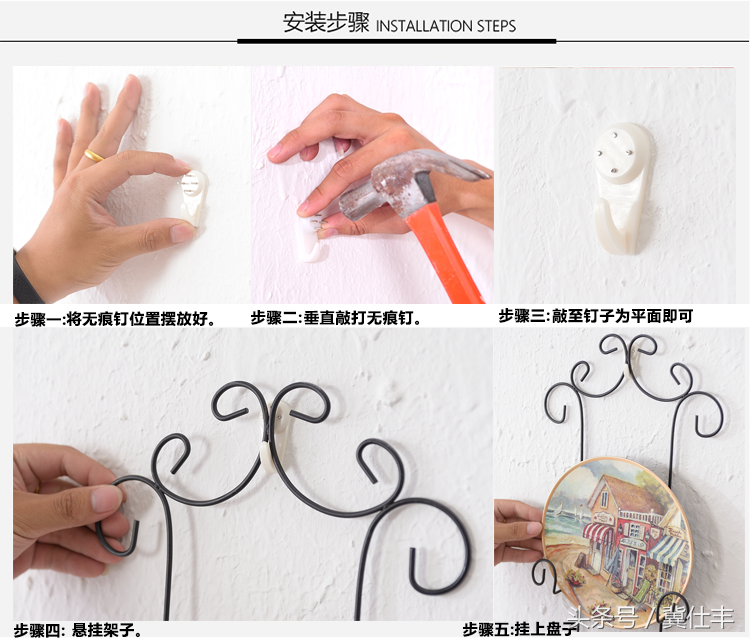 安装步骤 INSTALLATION STEPS

步骤一:将无痕钉位置摆放好。

步骤二:垂直敲打无痕钉。

步骤三:敲至钉子为平面即可

步骤四: 悬挂架子。

步骤五:挂上盘子

头条号 / 龚仕丰